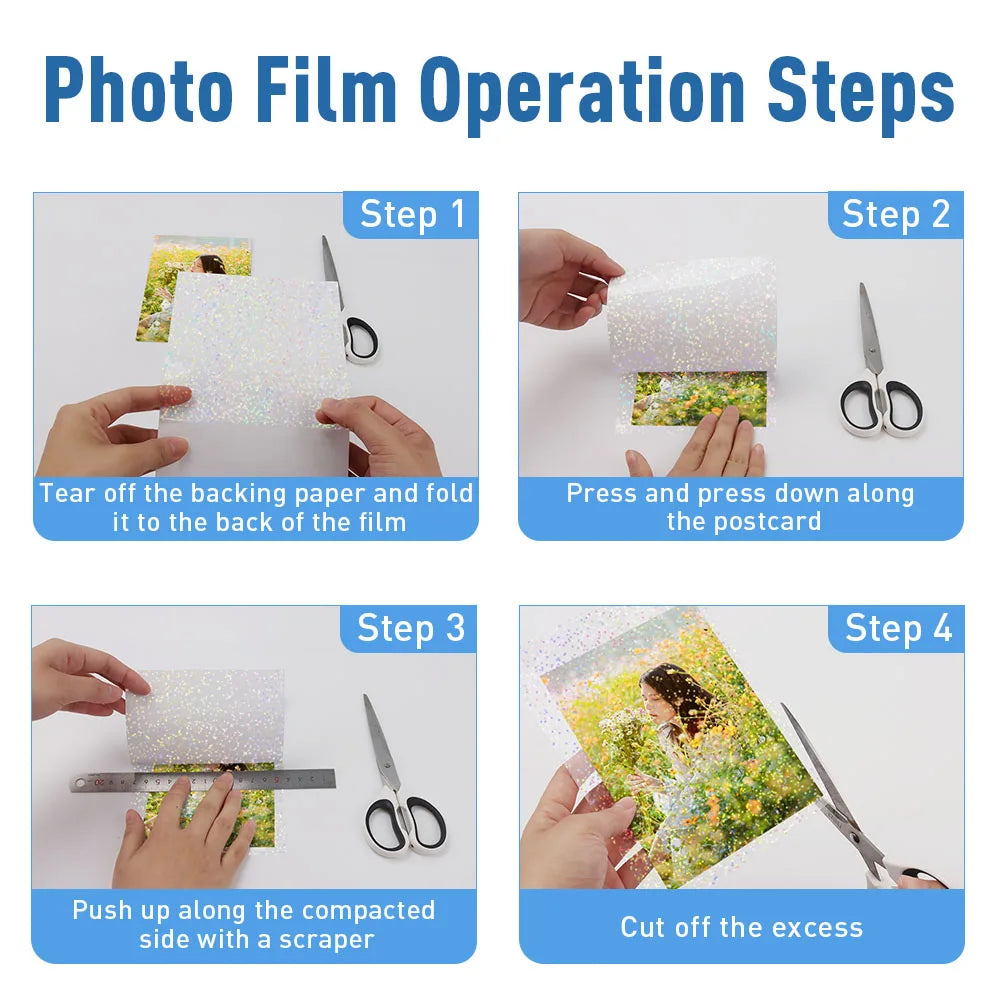 Photo Film Operation Steps

Step 1

Tear off the backing paper and fold it to the back of the film

Step 2

Press and press down along the postcard

Step 3

Push up along the compacted side with a scraper

Step 4

Cut off the excess