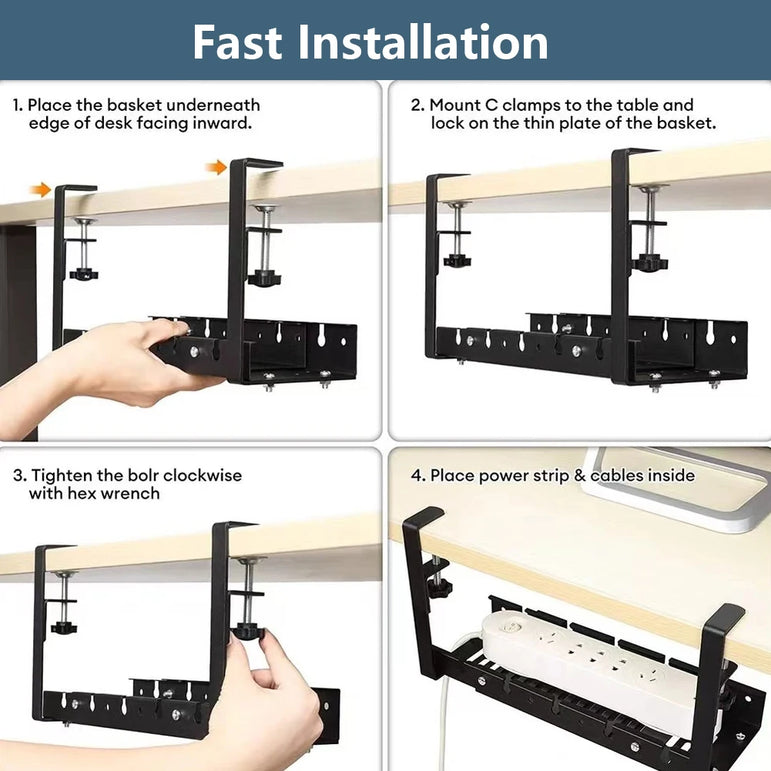 Fast Installation

1. Place the basket underneath edge of desk facing inward.

2. Mount C clamps to the table and lock on the thin plate of the basket.

3. Tighten the bolr clockwise with hex wrench

4. Place power strip & cables inside