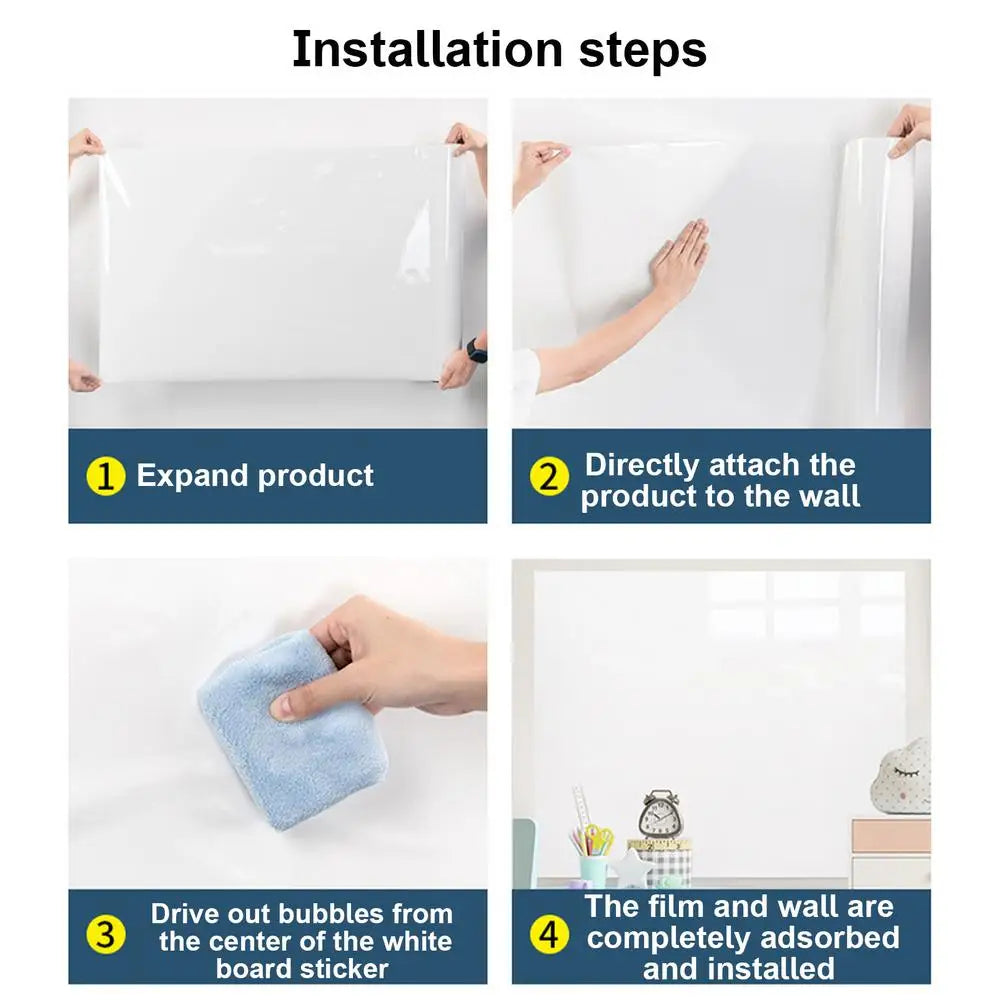 Installation steps

1 Expand product

2 Directly attach the product to the wall

3 Drive out bubbles from the center of the white board sticker

4 The film and wall are completely adsorbed and installed