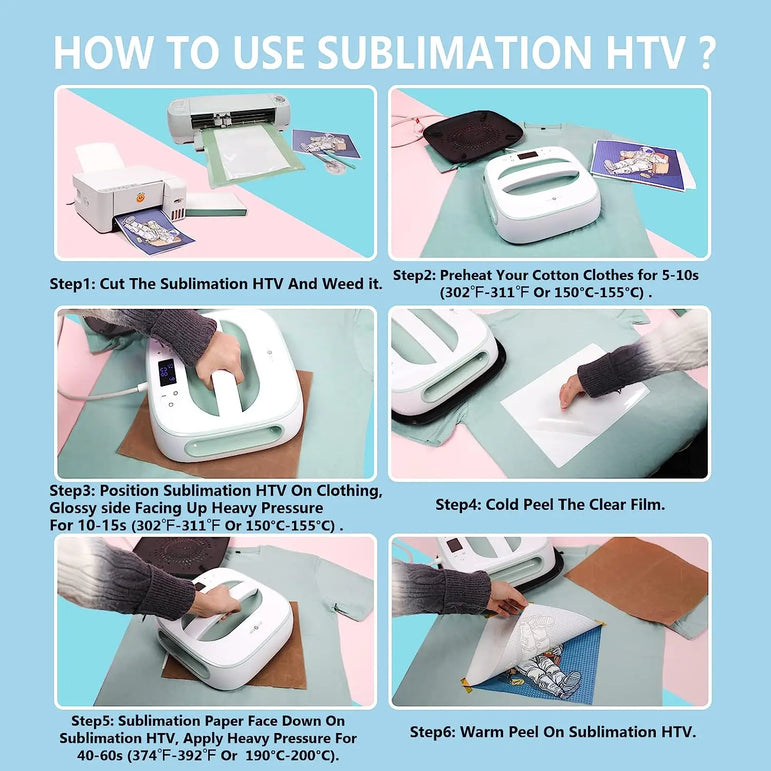 HOW TO USE SUBLIMATION HTV ?

Step1: Cut The Sublimation HTV And Weed it.

Step2: Preheat Your Cotton Clothes for 5-10s (302℉-311℉ Or 150°C-155°C) .

Step3: Position Sublimation HTV On Clothing, Glossy side Facing Up Heavy Pressure For 10-15s (302℉-311℉ Or 150°C-155°C) .

Step4: Cold Peel The Clear Film.

Step5: Sublimation Paper Face Down On Sublimation HTV, Apply Heavy Pressure For 40-60s (374℉-392℉ Or 190°C-200°C).

Step6: Warm Peel On Sublimation HTV.