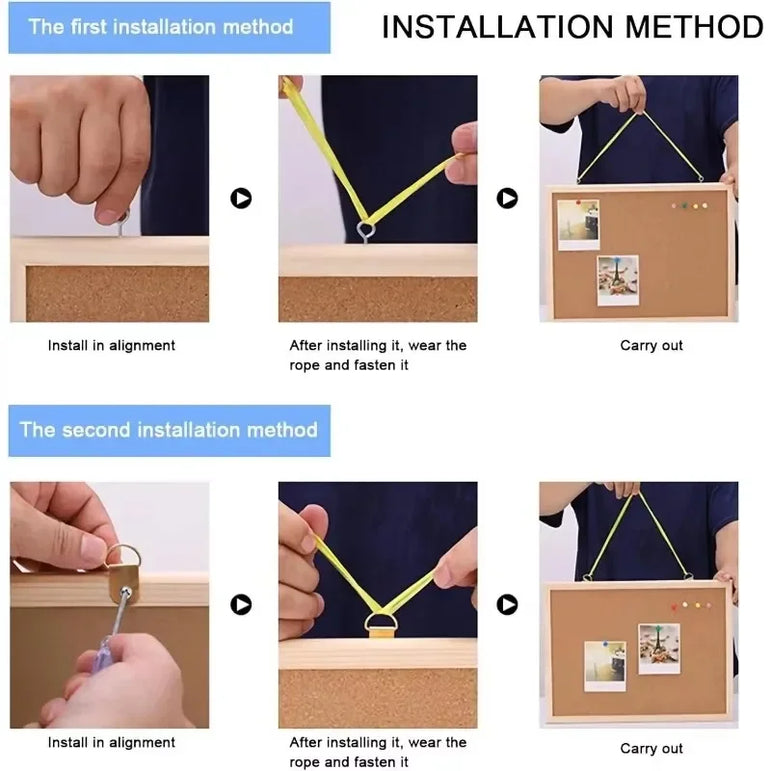 The first installation method

INSTALLATION METHOD

Install in alignment

After installing it, wear the rope and fasten it

Carry out

The second installation method

Install in alignment

After installing it, wear the rope and fasten it

Carry out