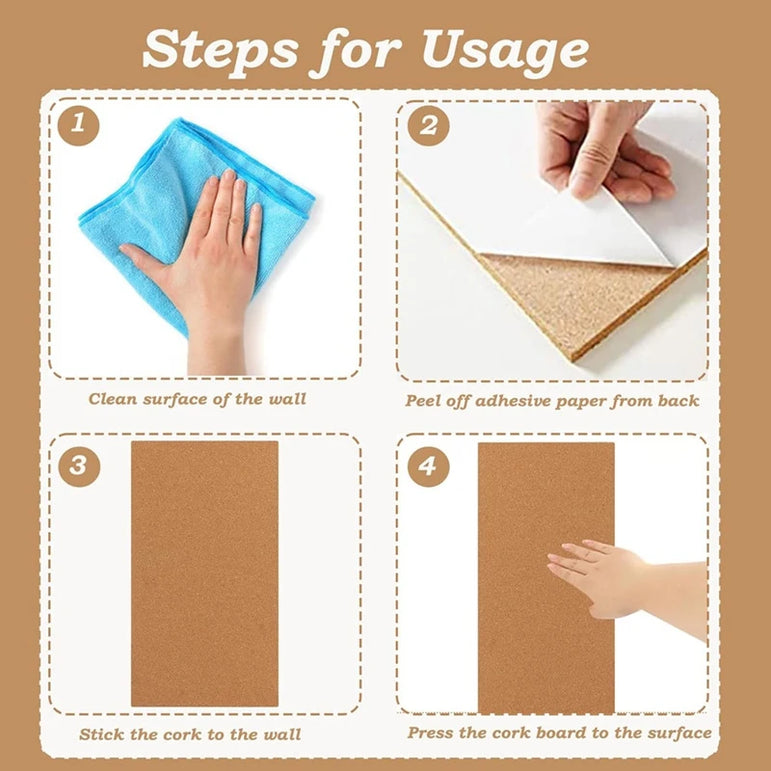 Steps for Usage

1

Clean surface of the wall

2

Peel off adhesive paper from back

3

Stick the cork to the wall

4

Press the cork board to the surface